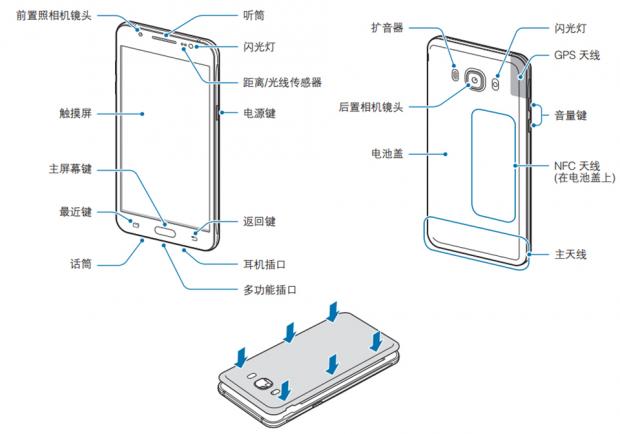 前置照相机镜头
听筒
闪光灯
距离/光线传感器
触摸屏
电源键
主屏幕键
最近键
返回键
话筒
耳机插口
多功能插口

扩音器
闪光灯
GPS 天线
后置相机镜头
音量键
电池盖
NFC 天线
(在电池盖上)
主天线