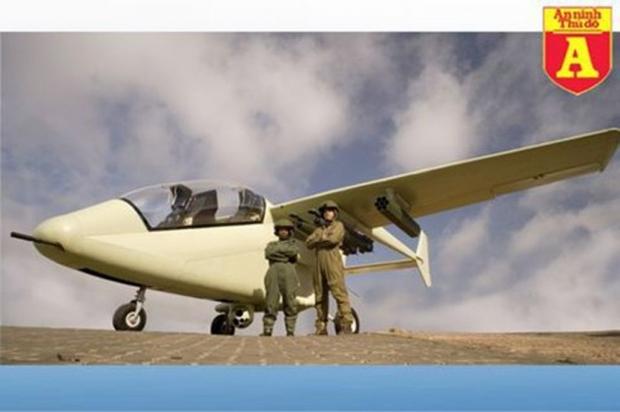 An ninh Thủ đô
A