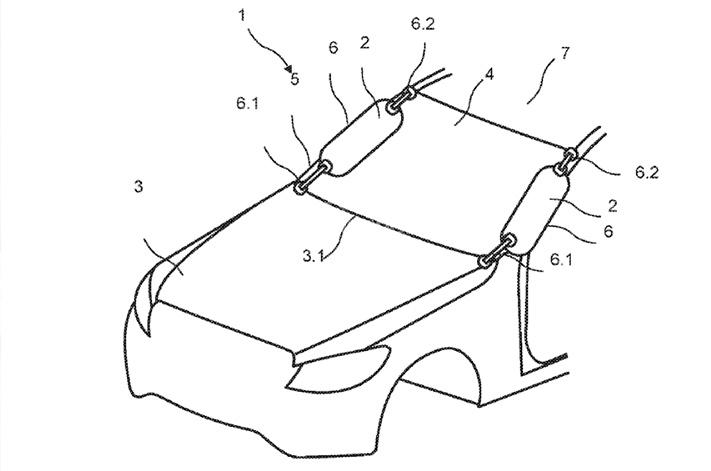 1
5
6
2
6.2
7
4
6.1
6.2
3
2
6
3.1
6.1