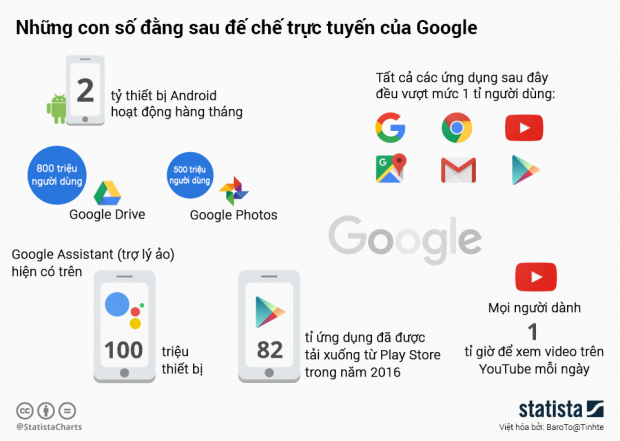 Những con số đằng sau đế chế trực tuyến của Google

2

tỷ thiết bị Android hoạt động hàng tháng

Tất cả các ứng dụng sau đây đều vượt mức 1 tỉ người dùng:

800 triệu người dùng

Google Drive

500 triệu người dùng

Google Photos

Google

Google Assistant (trợ lý ảo) hiện có trên

100

triệu thiết bị

82

tỉ ứng dụng đã được tải xuống từ Play Store trong năm 2016

Mọi người dành

1

tỉ giờ để xem video trên YouTube mỗi ngày

@StatistaCharts

statista

Việt hóa bởi: BaroTo@Tinhte