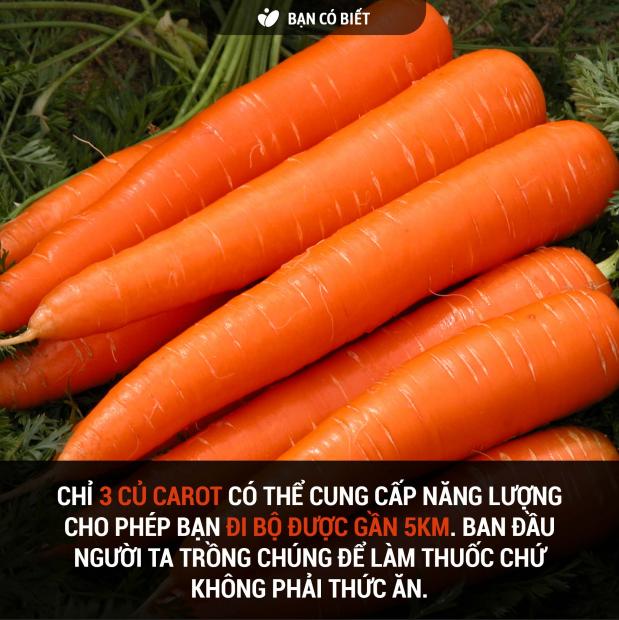 BẠN CÓ BIẾT

CHỈ 3 CỦ CAROT CÓ THỂ CUNG CẤP NĂNG LƯỢNG CHO PHÉP BẠN ĐI BỘ ĐƯỢC GẦN 5KM. BAN ĐẦU NGƯỜI TA TRỒNG CHÚNG ĐỂ LÀM THUỐC CHỨ KHÔNG PHẢI THỨC ĂN.