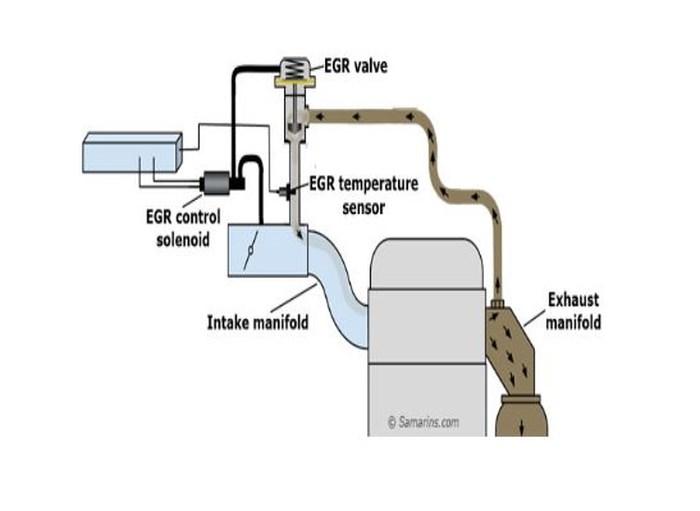 EGR valve

EGR temperature sensor

EGR control solenoid

Intake manifold

Exhaust manifold

© Samarins.com