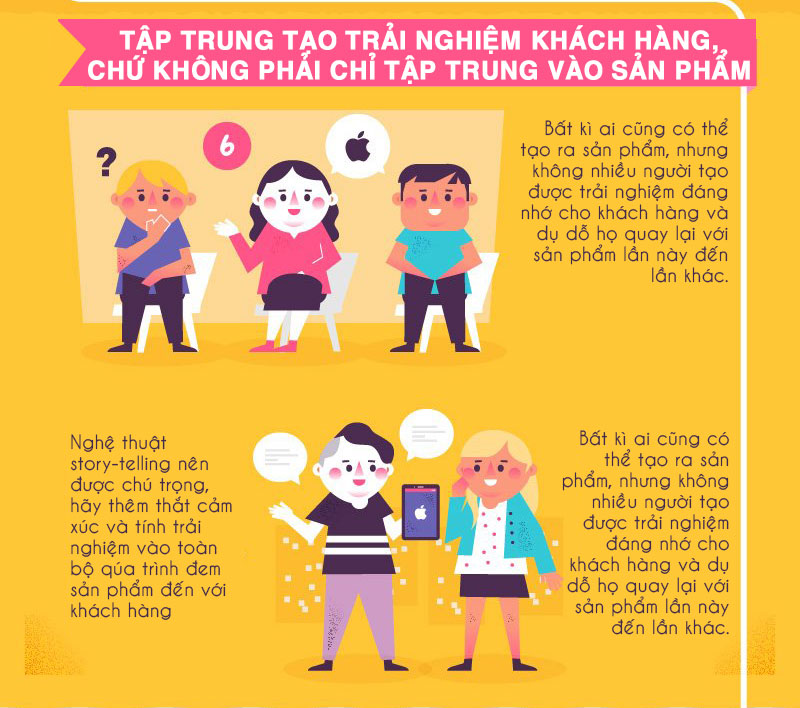 TẬP TRUNG TẠO TRẢI NGHIỆM KHÁCH HÀNG, CHỨ KHÔNG PHẢI CHỈ TẬP TRUNG VÀO SẢN PHẨM

?

6

Bất kì ai cũng có thể tạo ra sản phẩm, nhưng không nhiều người tạo được trải nghiệm đáng nhớ cho khách hàng và dụ dỗ họ quay lại với sản phẩm lần này đến lần khác.

Nghệ thuật story-telling nên được chú trọng, hãy thêm thắt cảm xúc và tính trải nghiệm vào toàn bộ qúa trình đem sản phẩm đến với khách hàng

Bất kì ai cũng có thể tạo ra sản phẩm, nhưng không nhiều người tạo được trải nghiệm đáng nhớ cho khách hàng và dụ dỗ họ quay lại với sản phẩm lần này đến lần khác.