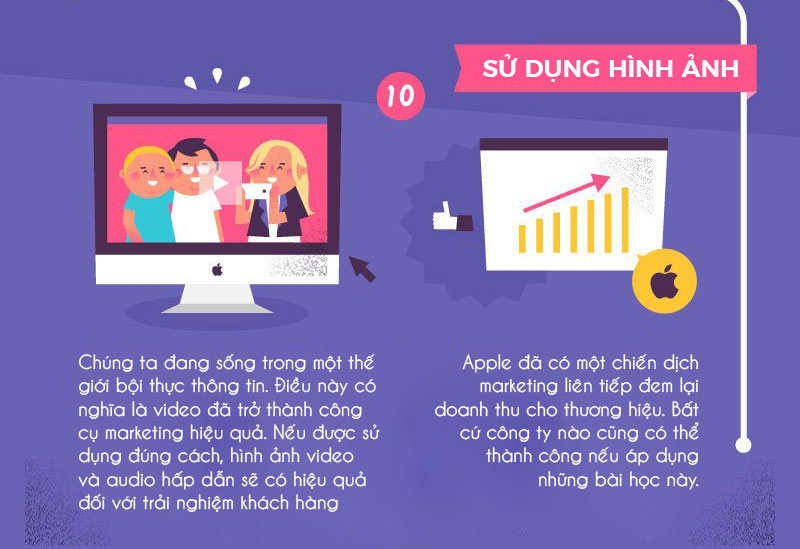 10

SỬ DỤNG HÌNH ẢNH

Chúng ta đang sống trong một thế giới bội thực thông tin. Điều này có nghĩa là video đã trở thành công cụ marketing hiệu quả. Nếu được sử dụng đúng cách, hình ảnh video và audio hấp dẫn sẽ có hiệu quả đối với trải nghiệm khách hàng

Apple đã có một chiến dịch marketing liên tiếp đem lại doanh thu cho thương hiệu. Bất cứ công ty nào cũng có thể thành công nếu áp dụng những bài học này.