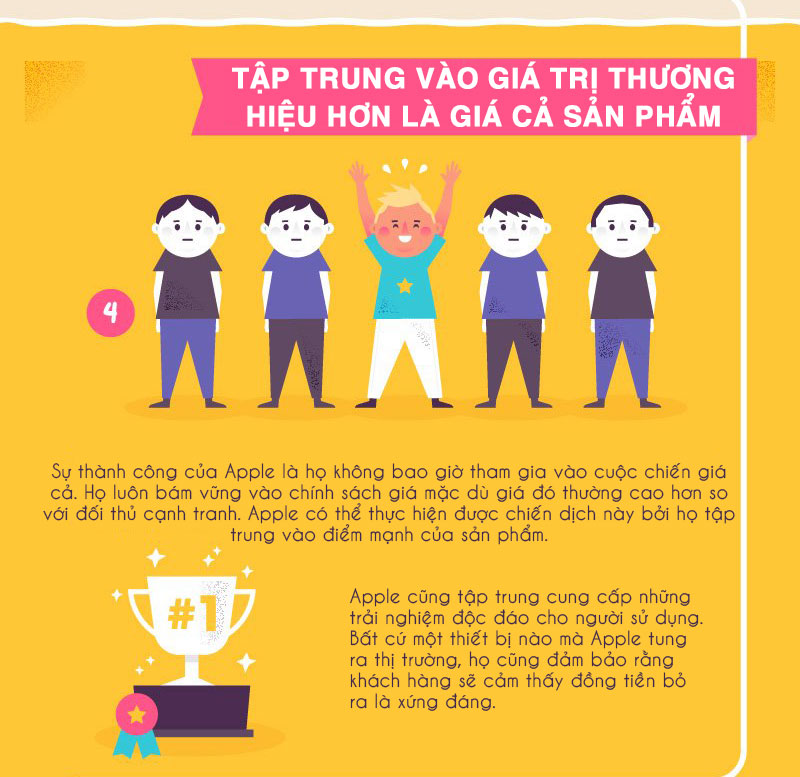 TẬP TRUNG VÀO GIÁ TRỊ THƯƠNG HIỆU HƠN LÀ GIÁ CẢ SẢN PHẨM

4

Sự thành công của Apple là họ không bao giờ tham gia vào cuộc chiến giá cả. Họ luôn bám vững vào chính sách giá mặc dù giá đó thường cao hơn so với đối thủ cạnh tranh. Apple có thể thực hiện được chiến dịch này bởi họ tập trung vào điểm mạnh của sản phẩm.

#1

Apple cũng tập trung cung cấp những trải nghiệm độc đáo cho người sử dụng. Bất cứ một thiết bị nào mà Apple tung ra thị trường, họ cũng đảm bảo rằng khách hàng sẽ cảm thấy đồng tiền bỏ ra là xứng đáng.