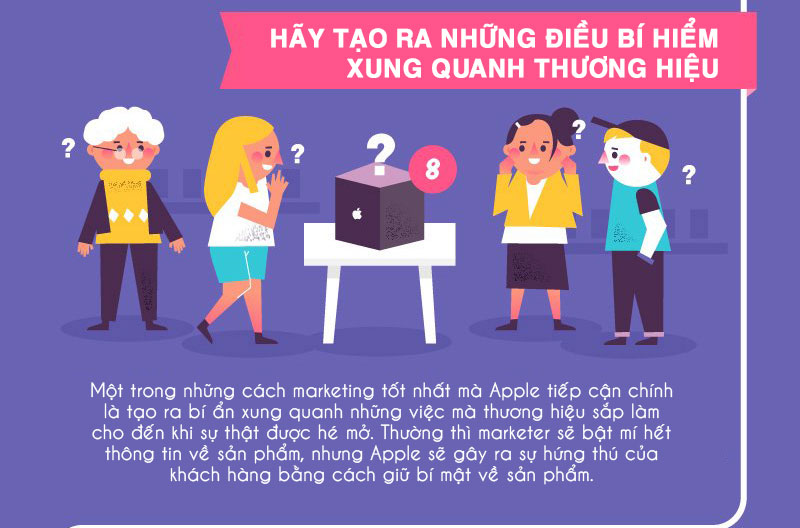 HÃY TẠO RA NHỮNG ĐIỀU BÍ HIỂM XUNG QUANH THƯƠNG HIỆU

?

?

?

8

?

?

Một trong những cách marketing tốt nhất mà Apple tiếp cận chính là tạo ra bí ẩn xung quanh những việc mà thương hiệu sắp làm cho đến khi sự thật được hé mở. Thường thì marketer sẽ bật mí hết thông tin về sản phẩm, nhưng Apple sẽ gây ra sự hứng thú của khách hàng bằng cách giữ bí mật về sản phẩm.