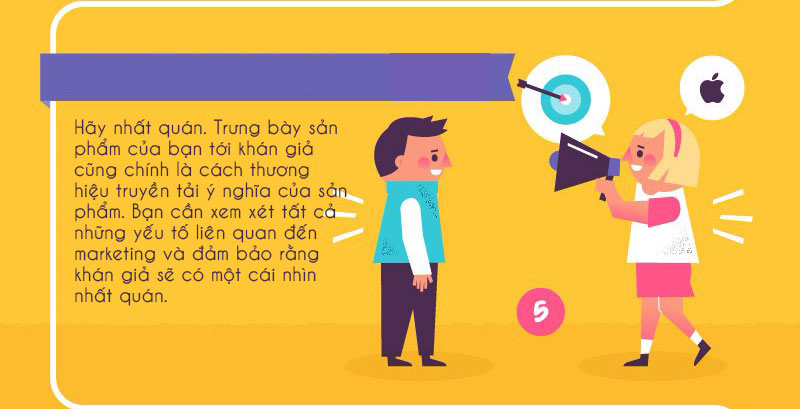 Hãy nhất quán. Trưng bày sản phẩm của bạn tới khán giả cũng chính là cách thương hiệu truyền tải ý nghĩa của sản phẩm. Bạn cần xem xét tất cả những yếu tố liên quan đến marketing và đảm bảo rằng khán giả sẽ có một cái nhìn nhất quán.

5