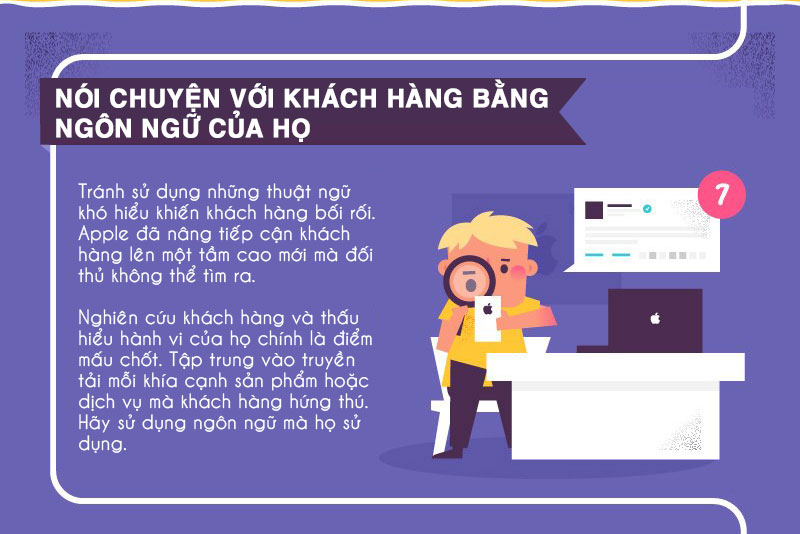 NÓI CHUYỆN VỚI KHÁCH HÀNG BẰNG NGÔN NGỮ CỦA HỌ

Tránh sử dụng những thuật ngữ khó hiểu khiến khách hàng bối rối. Apple đã nâng tiếp cận khách hàng lên một tầm cao mới mà đối thủ không thể tìm ra.

Nghiên cứu khách hàng và thấu hiểu hành vi của họ chính là điểm mấu chốt. Tập trung vào truyền tải mỗi khía cạnh sản phẩm hoặc dịch vụ mà khách hàng hứng thú. Hãy sử dụng ngôn ngữ mà họ sử dụng.

7