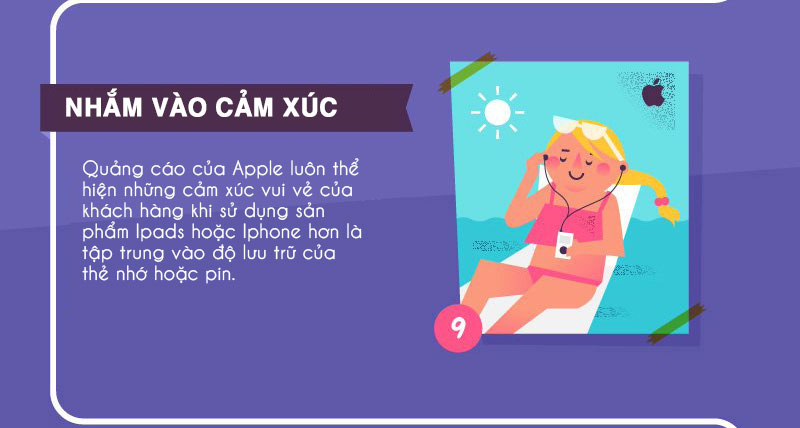 NHẮM VÀO CẢM XÚC

Quảng cáo của Apple luôn thể hiện những cảm xúc vui vẻ của khách hàng khi sử dụng sản phẩm Ipads hoặc Iphone hơn là tập trung vào độ lưu trữ của thẻ nhớ hoặc pin.

9